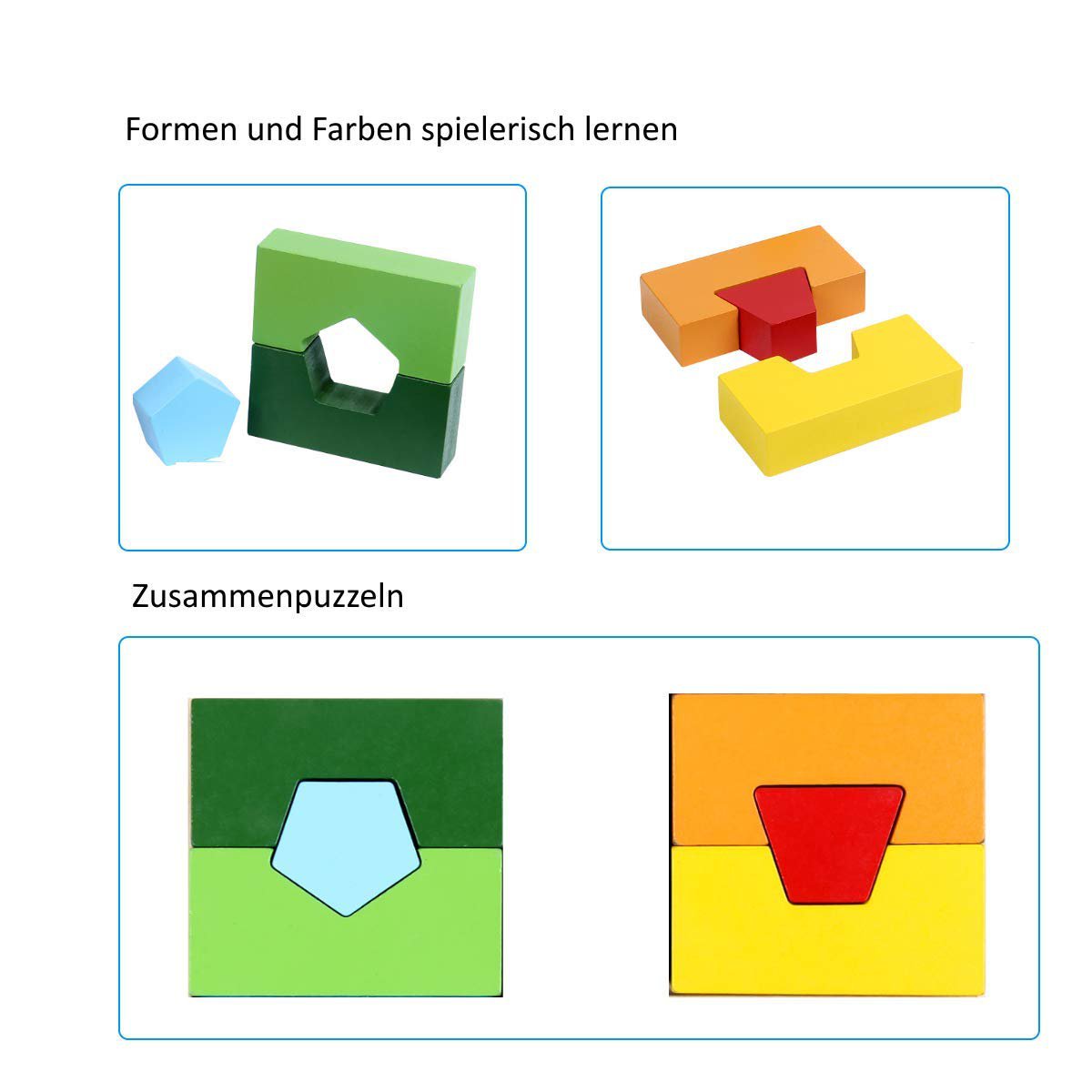 Formen und Farben spielerisch lernen

Zusammenpuzzeln