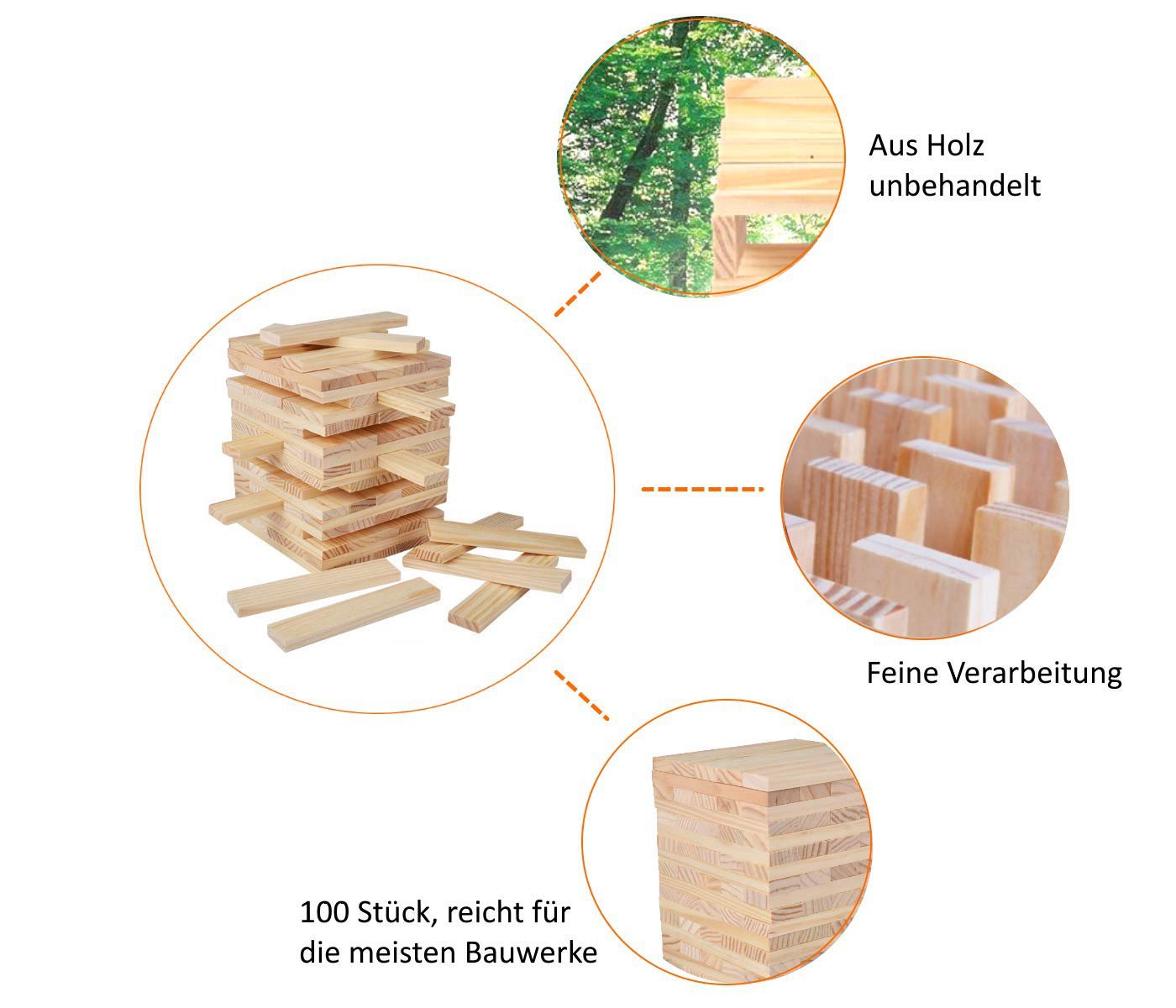 Aus Holz unbehandelt

Feine Verarbeitung

100 Stück, reicht für die meisten Bauwerke